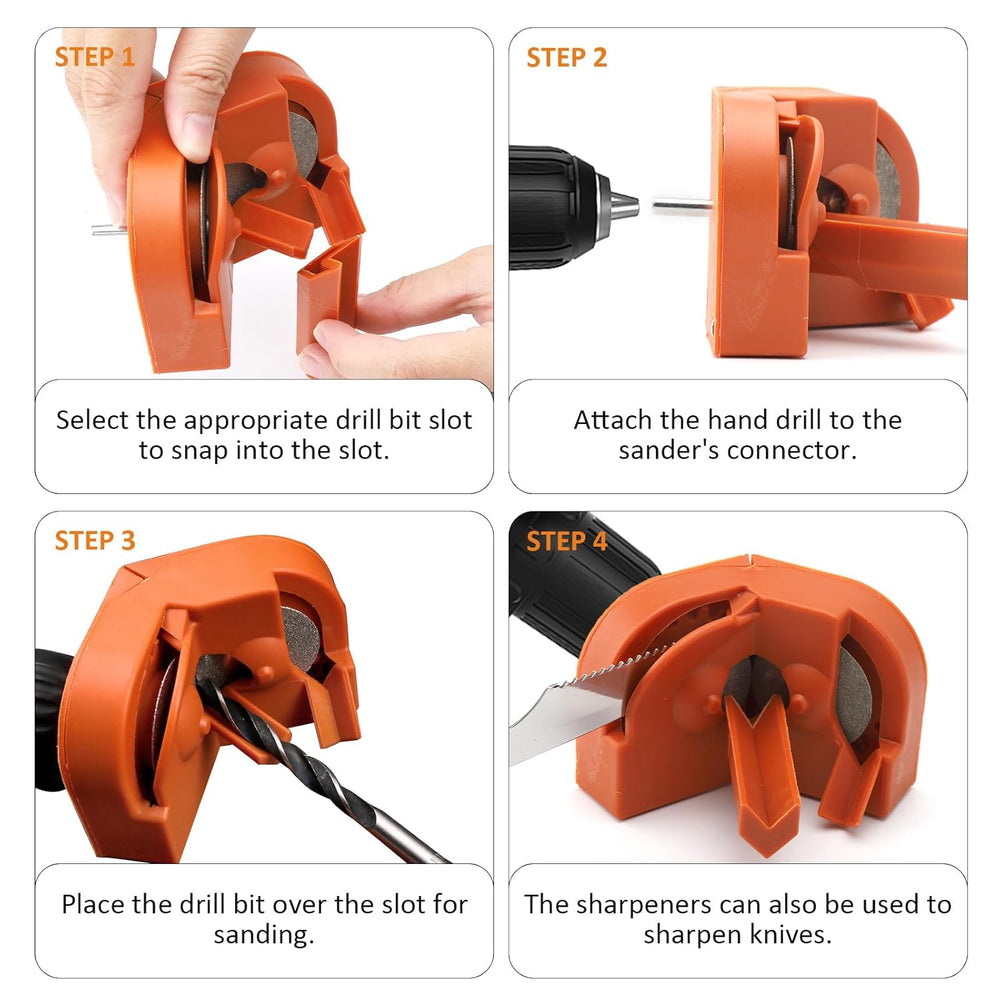 STEP 1

Select the appropriate drill bit slot to snap into the slot.

STEP 2

Attach the hand drill to the sander's connector.

STEP 3

Place the drill bit over the slot for sanding.

STEP 4

The sharpeners can also be used to sharpen knives.