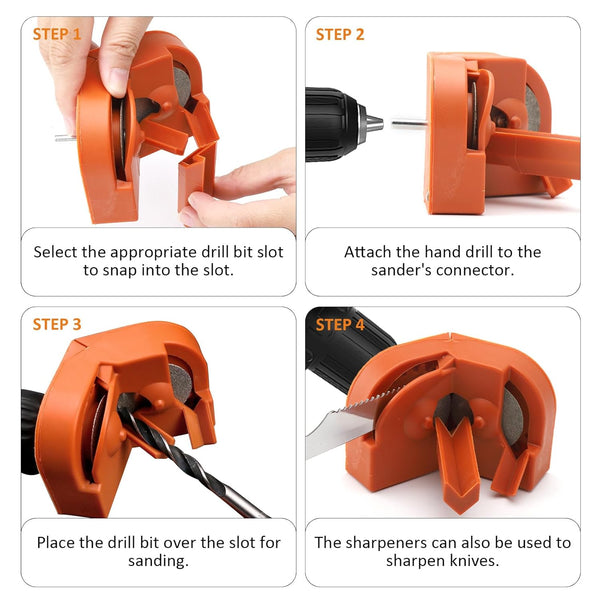 STEP 1

Select the appropriate drill bit slot to snap into the slot.

STEP 2

Attach the hand drill to the sander's connector.

STEP 3

Place the drill bit over the slot for sanding.

STEP 4

The sharpeners can also be used to sharpen knives.