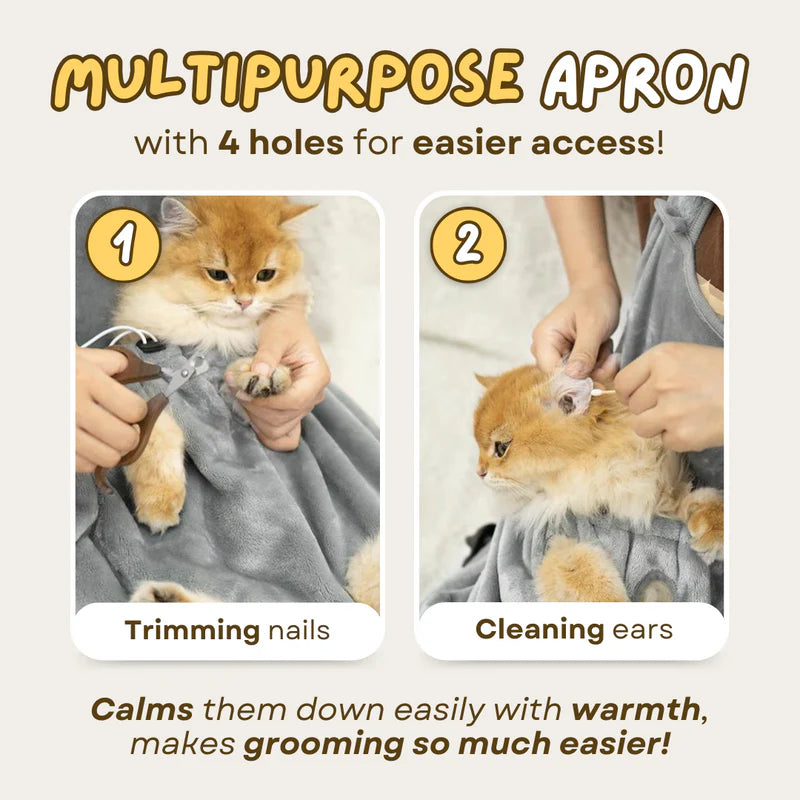 MULTIPURPOSE APRON
with 4 holes for easier access!

1

Trimming nails

2

Cleaning ears

Calms them down easily with warmth, makes grooming so much easier!