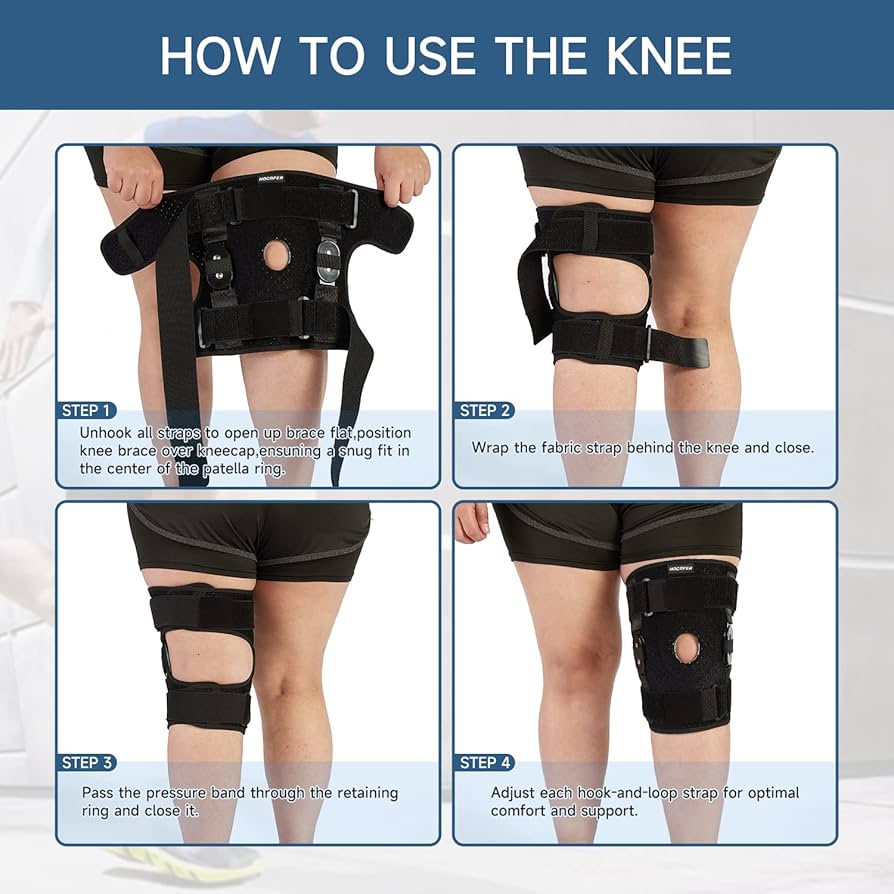 HOW TO USE THE KNEE

NOCRFER

STEP 1
Unhook all straps to open up brace flat,position knee brace over kneecap,ensuning a snug fit in the center of the patella ring.

STEP 2
Wrap the fabric strap behind the knee and close.

STEP 3
Pass the pressure band through the retaining ring and close it.

NOCRFER

STEP 4
Adjust each hook-and-loop strap for optimal comfort and support.